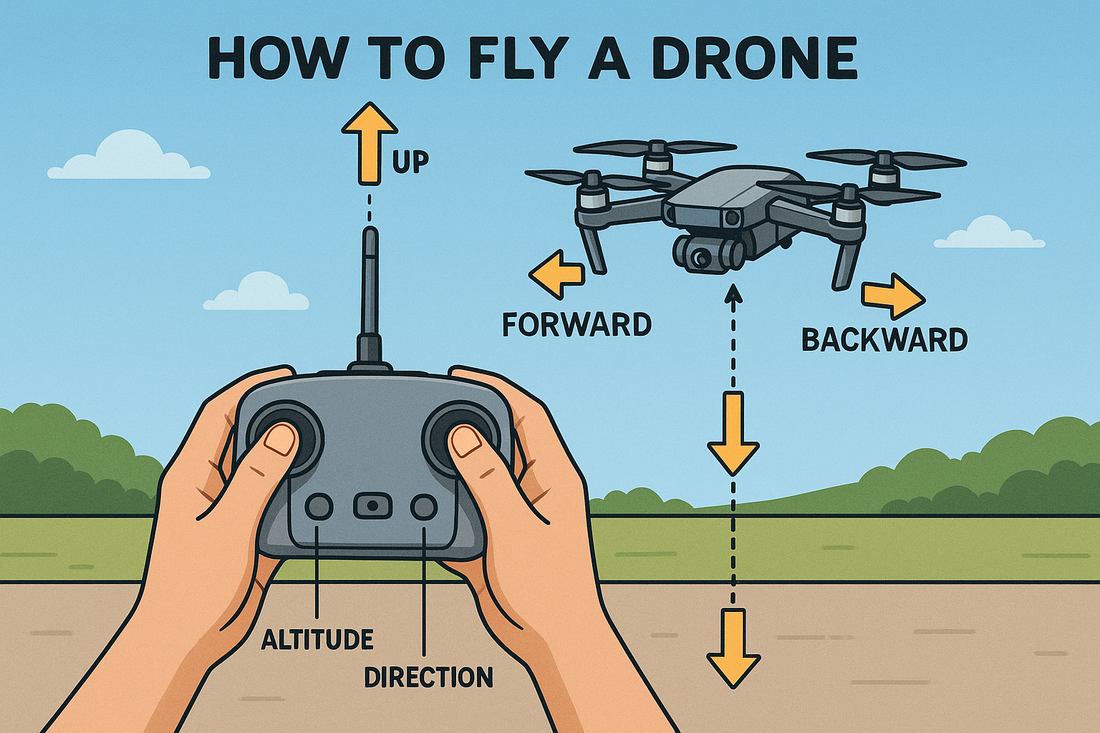 HOW TO FLY A DRONE

UP

FORWARD

BACKWARD

ALTITUDE

DIRECTION